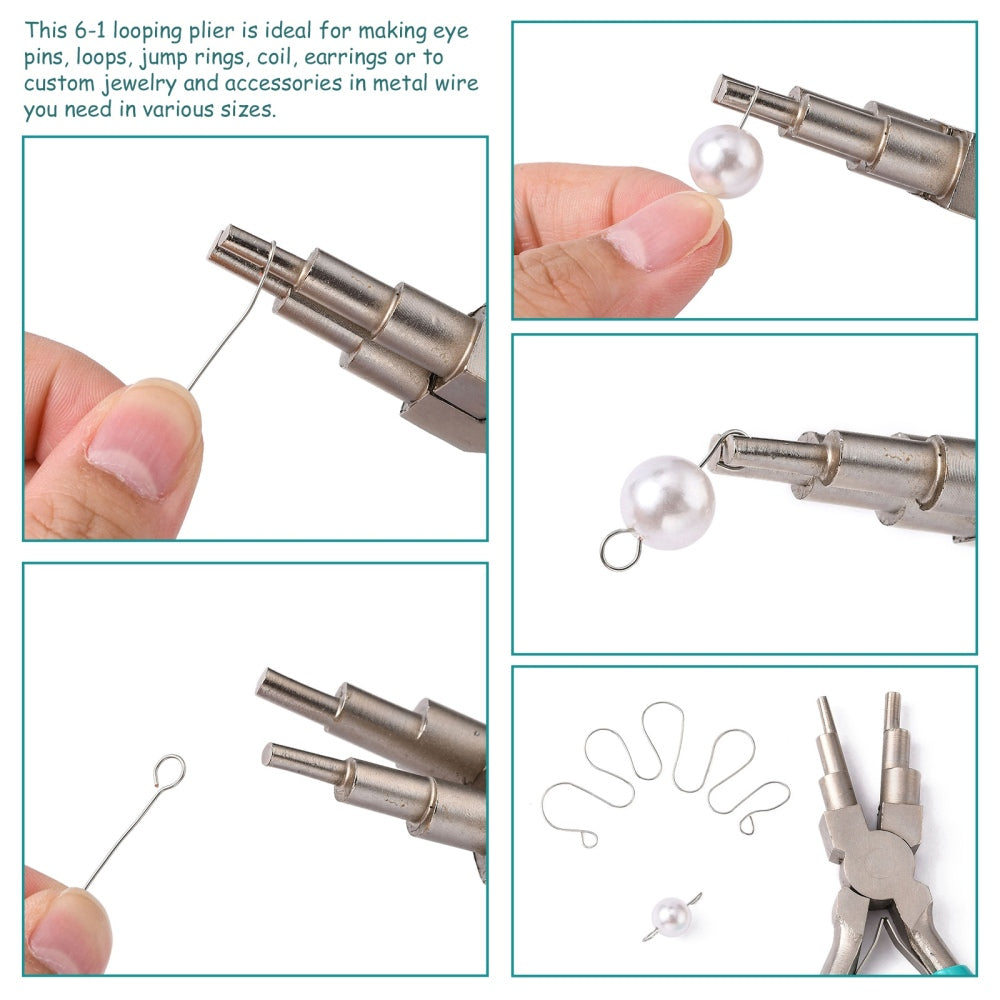 This 6-1 looping plier is ideal for making eye pins, loops, jump rings, coil, earrings or to custom jewelry and accessories in metal wire you need in various sizes.